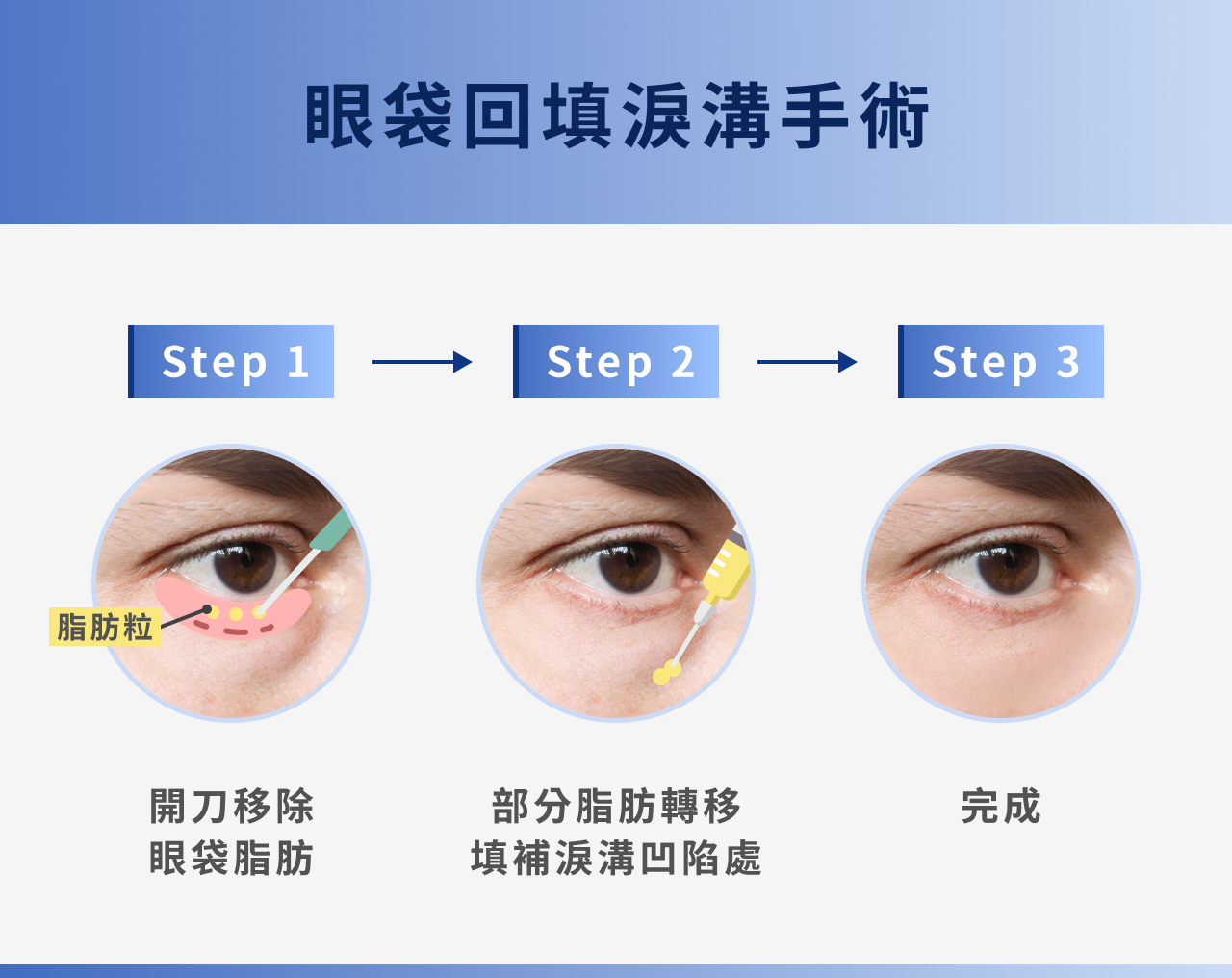 眼袋回填淚溝手術

Step 1

Step 2

Step 3

脂肪粒

開刀移除
眼袋脂肪

部分脂肪轉移
填補淚溝凹陷處

完成