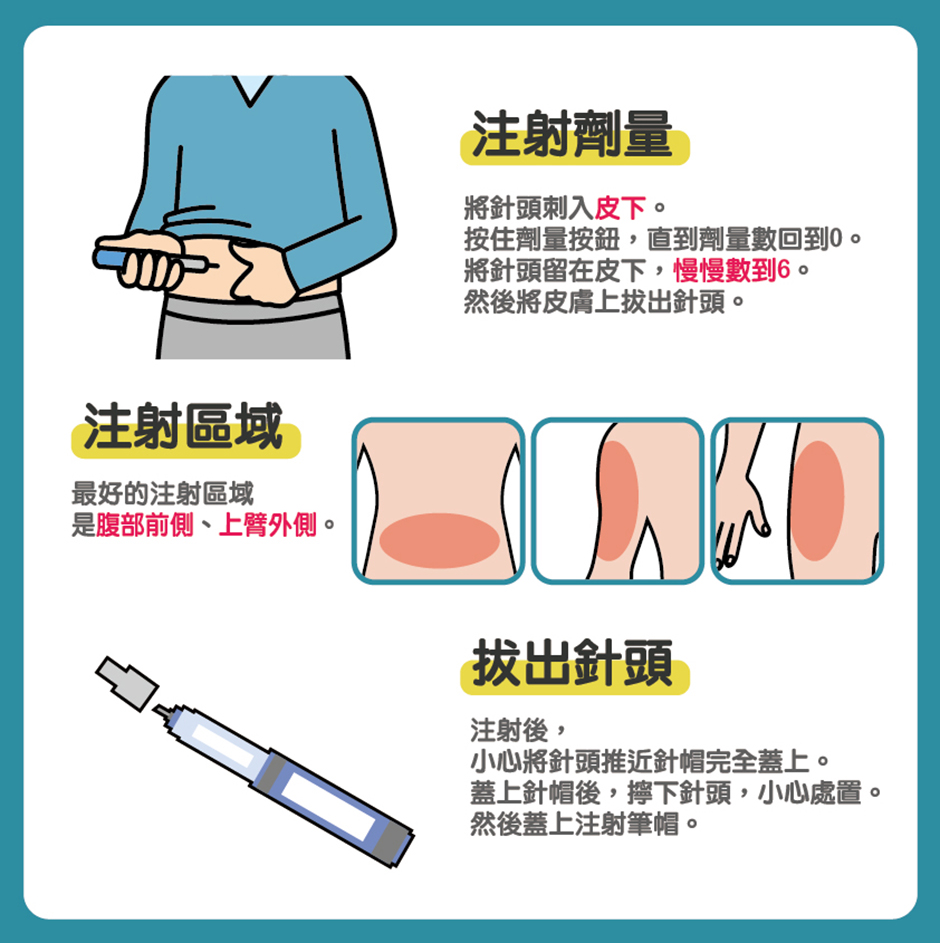 注射劑量

將針頭刺入皮下。
按住劑量按鈕，直到劑量數回到0。
將針頭留在皮下，慢慢數到6。
然後將皮膚上拔出針頭。

注射區域

最好的注射區域
是腹部前側、上臂外側。

拔出針頭

注射後，
小心將針頭推近針帽完全蓋上。
蓋上針帽後，擰下針頭，小心處置。
然後蓋上注射筆帽。